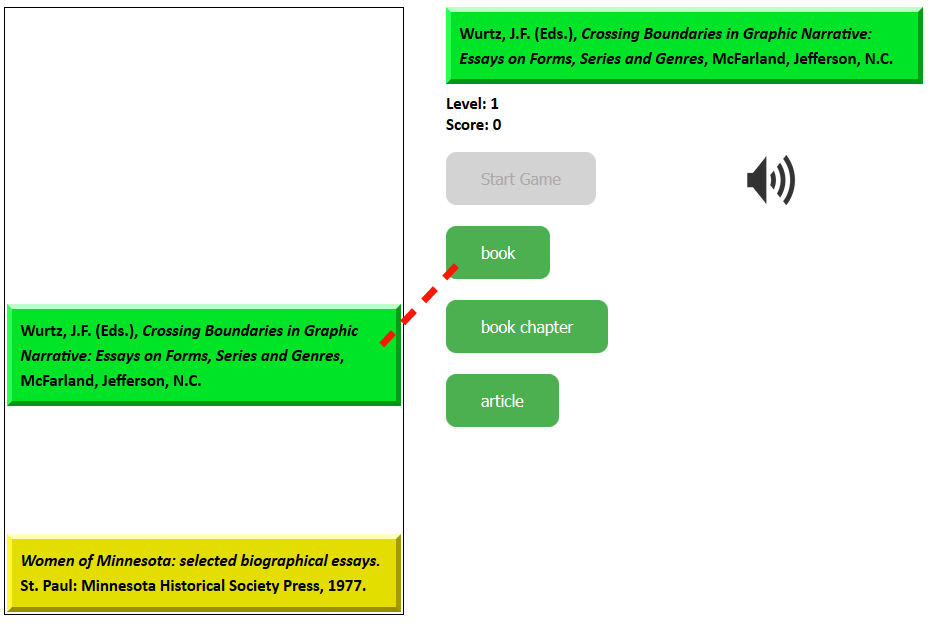 Wurtz, J.F. (Eds.), Crossing Boundaries in Graphic Narrative: Essays on Forms, Series and Genres, McFarland, Jefferson, N.C.

Women of Minnesota: selected biographical essays. St. Paul: Minnesota Historical Society Press, 1977.

Wurtz, J.F. (Eds.), Crossing Boundaries in Graphic Narrative: Essays on Forms, Series and Genres, McFarland, Jefferson, N.C.

Level: 1
Score: 0

Start Game

book

book chapter

article